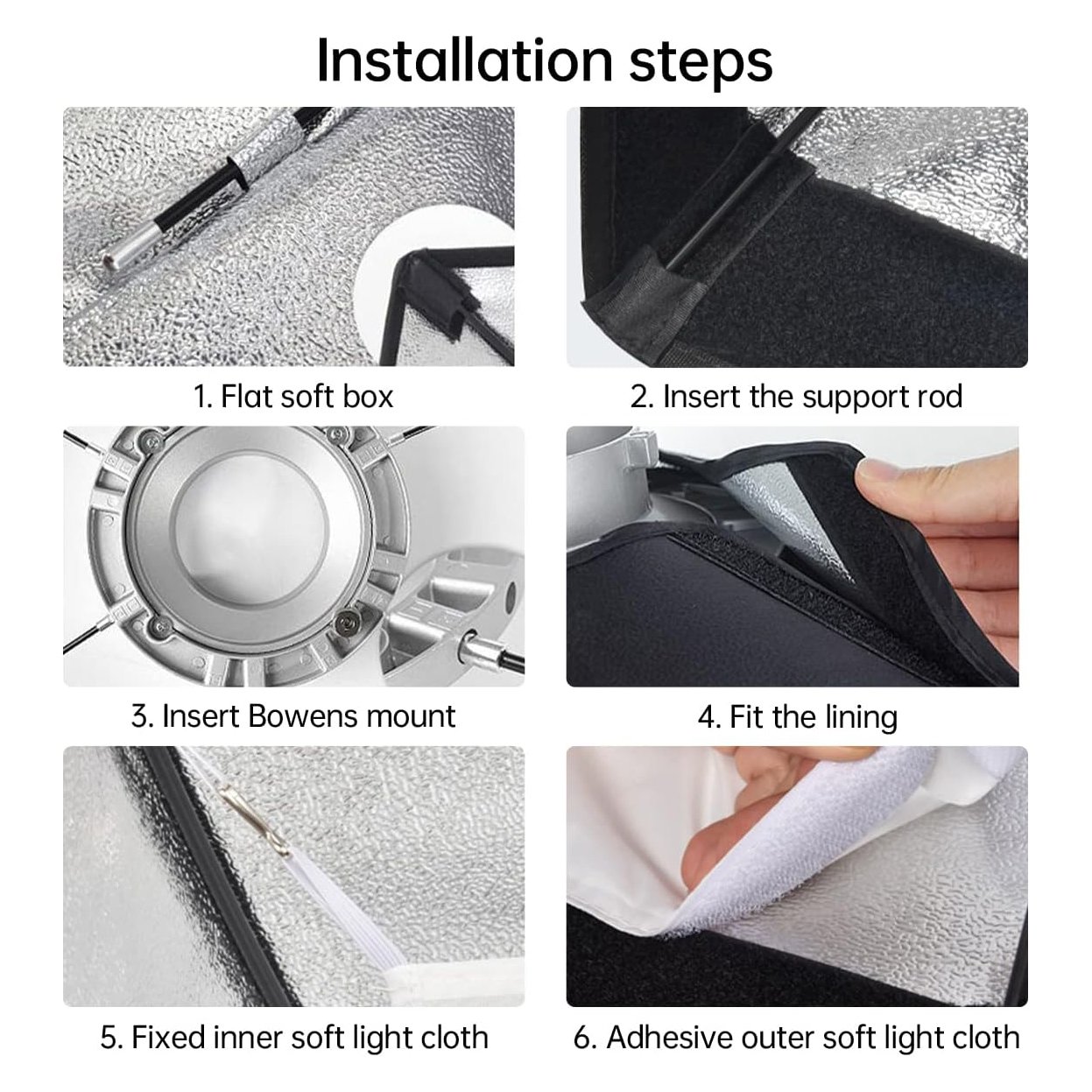 Installation steps

1. Flat soft box

2. Insert the support rod

3. Insert Bowens mount

4. Fit the lining

5. Fixed inner soft light cloth

6. Adhesive outer soft light cloth