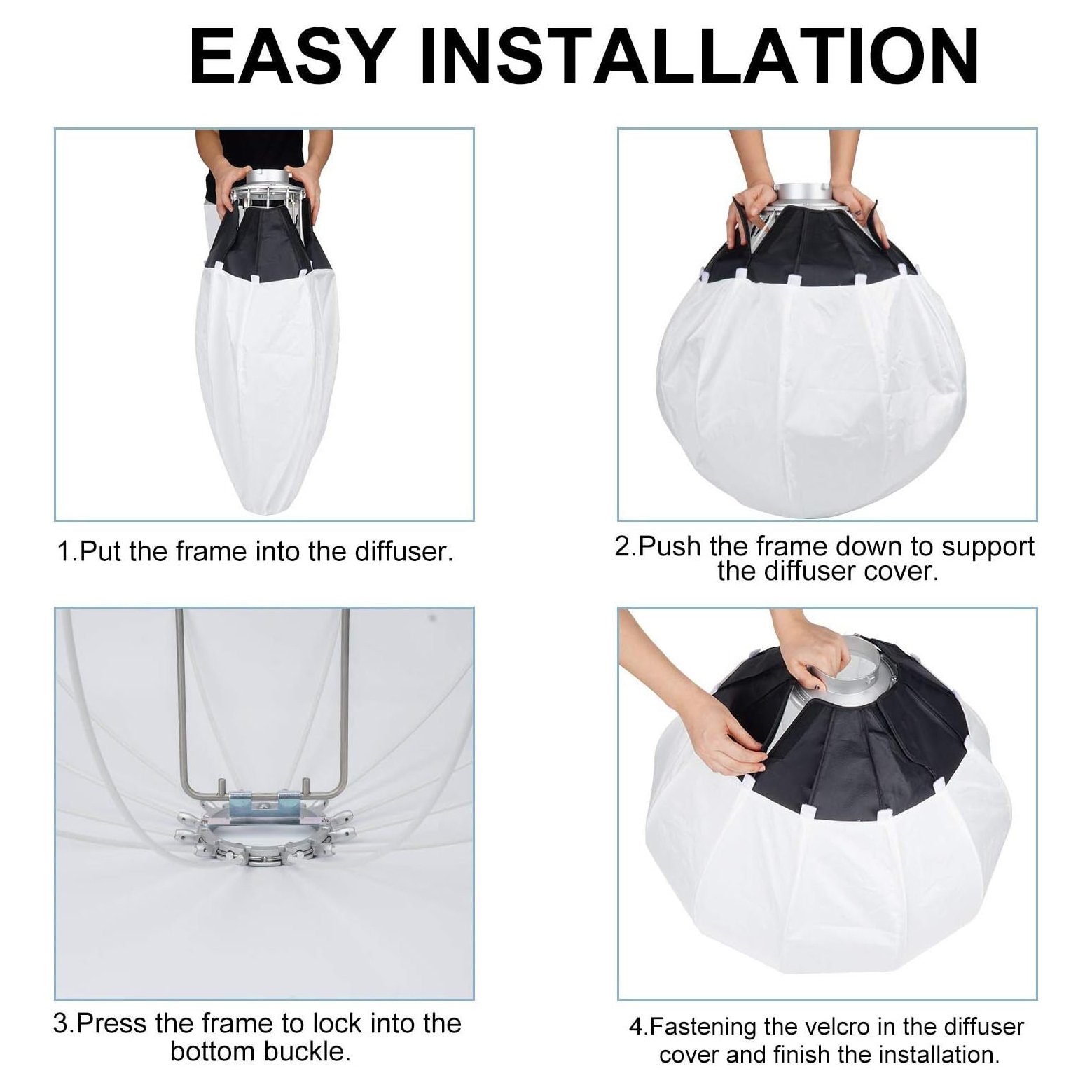 EASY INSTALLATION

1.Put the frame into the diffuser.

2.Push the frame down to support the diffuser cover.

3.Press the frame to lock into the bottom buckle.

4.Fastening the velcro in the diffuser cover and finish the installation.